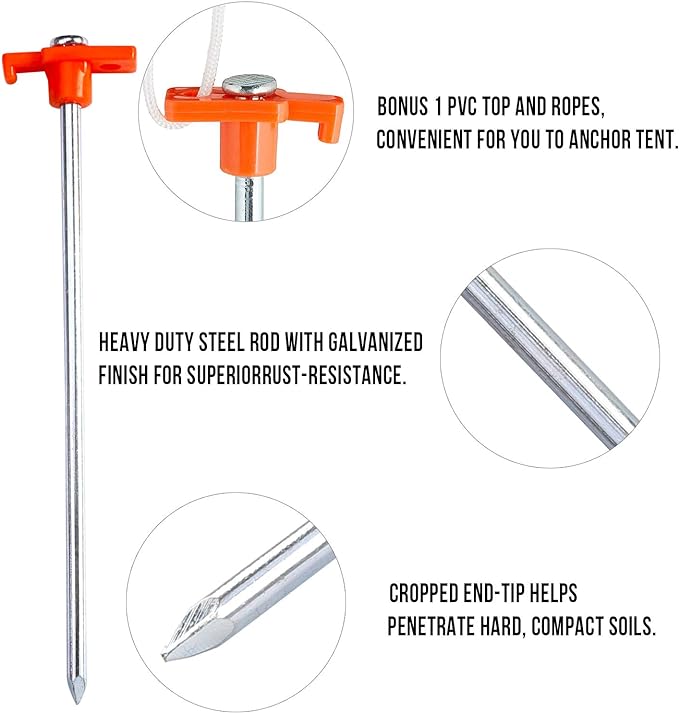 BONUS 1 PVC TOP AND ROPES, CONVENIENT FOR YOU TO ANCHOR TENT.

HEAVY DUTY STEEL ROD WITH GALVANIZED FINISH FOR SUPERIORRUST-RESISTANCE.

CROPPED END-TIP HELPS PENETRATE HARD, COMPACT SOILS.