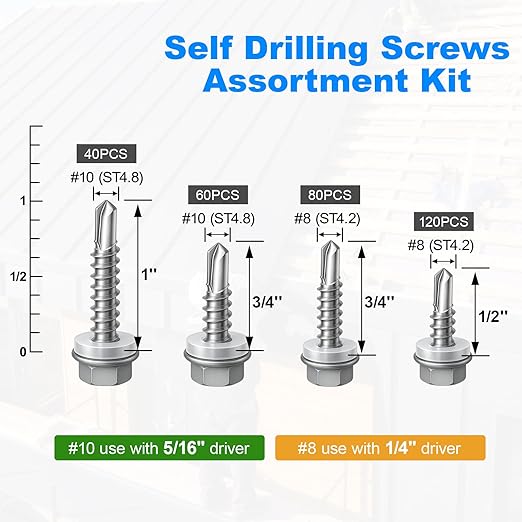 Self Drilling Screws Assortment Kit

1

1/2

0

40PCS

#10 (ST4.8)

1''

60PCS

#10 (ST4.8)

3/4''

80PCS

#8 (ST4.2)

3/4''

120PCS

#8 (ST4.2)

1/2''

#10 use with 5/16'' driver

#8 use with 1/4'' driver