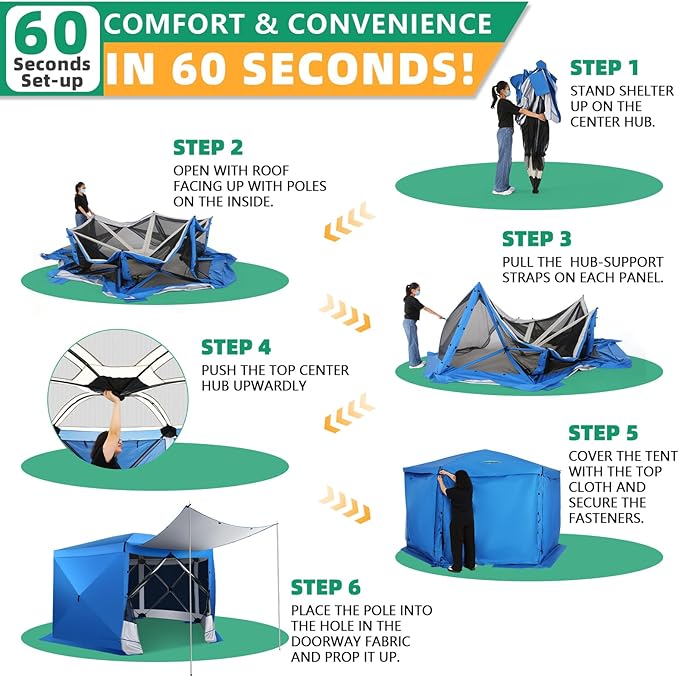 60 Seconds Set-up

COMFORT & CONVENIENCE
IN 60 SECONDS!

STEP 1
STAND SHELTER UP ON THE CENTER HUB.

STEP 2
OPEN WITH ROOF FACING UP WITH POLES ON THE INSIDE.

STEP 3
PULL THE HUB-SUPPORT STRAPS ON EACH PANEL.

STEP 4
PUSH THE TOP CENTER HUB UPWARDLY

STEP 5
COVER THE TENT WITH THE TOP CLOTH AND SECURE THE FASTENERS.

STEP 6
PLACE THE POLE INTO THE HOLE IN THE DOORWAY FABRIC AND PROP IT UP.