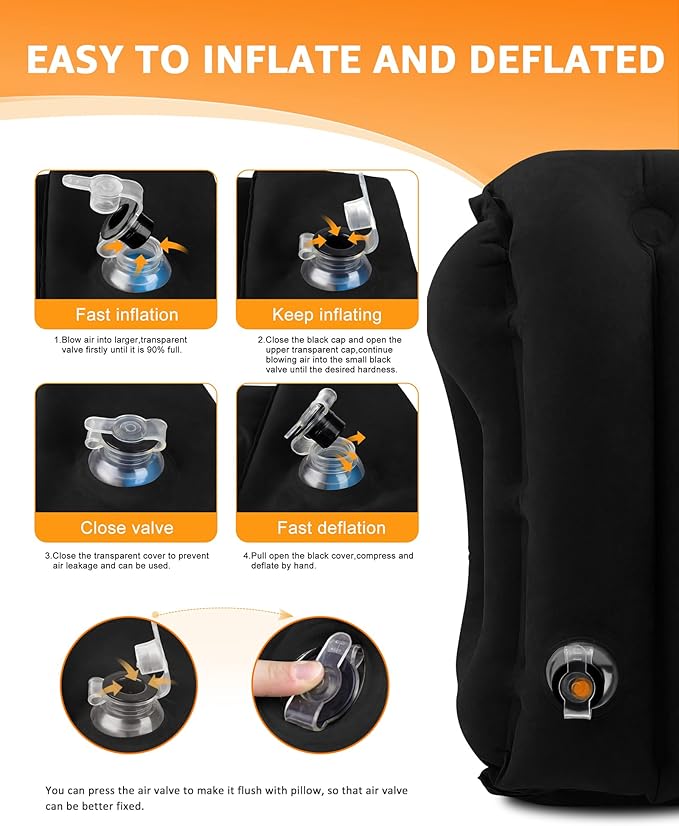 EASY TO INFLATE AND DEFLATED

Fast inflation

1.Blow air into larger,transparent valve firstly until it is 90% full.

Keep inflating

2.Close the black cap and open the upper transparent cap,continue blowing air into the small black valve until the desired hardness.

Close valve

3.Close the transparent cover to prevent air leakage and can be used.

Fast deflation

4.Pull open the black cover,compress and deflate by hand.

You can press the air valve to make it flush with pillow, so that air valve can be better fixed.