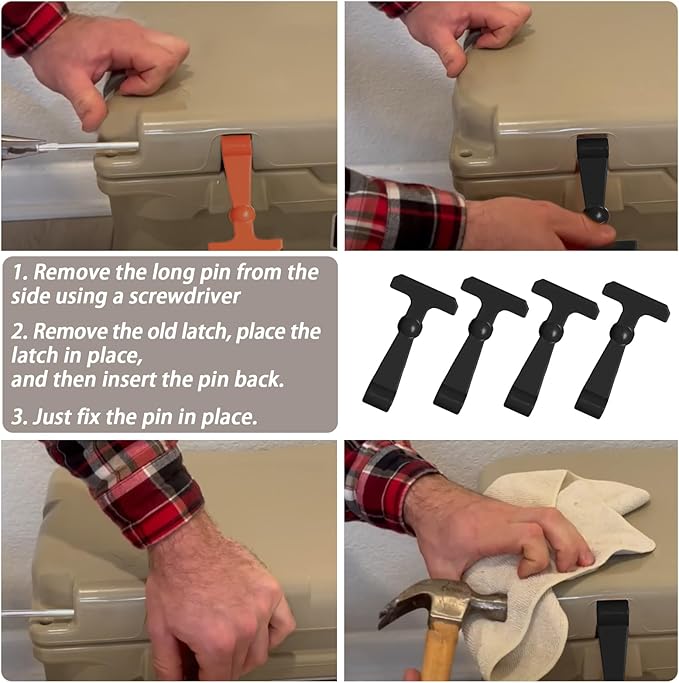 1. Remove the long pin from the side using a screwdriver

2. Remove the old latch, place the latch in place, and then insert the pin back.

3. Just fix the pin in place.