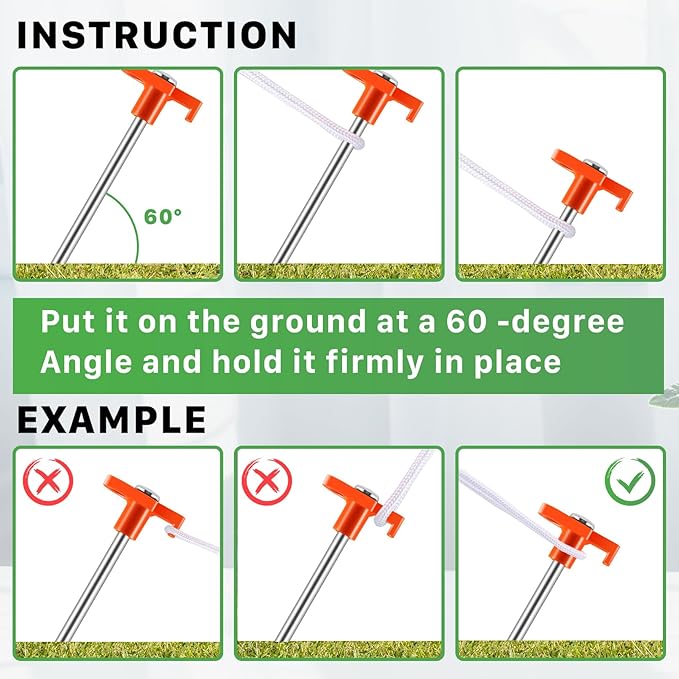 INSTRUCTION

60°

Put it on the ground at a 60 -degree Angle and hold it firmly in place

EXAMPLE