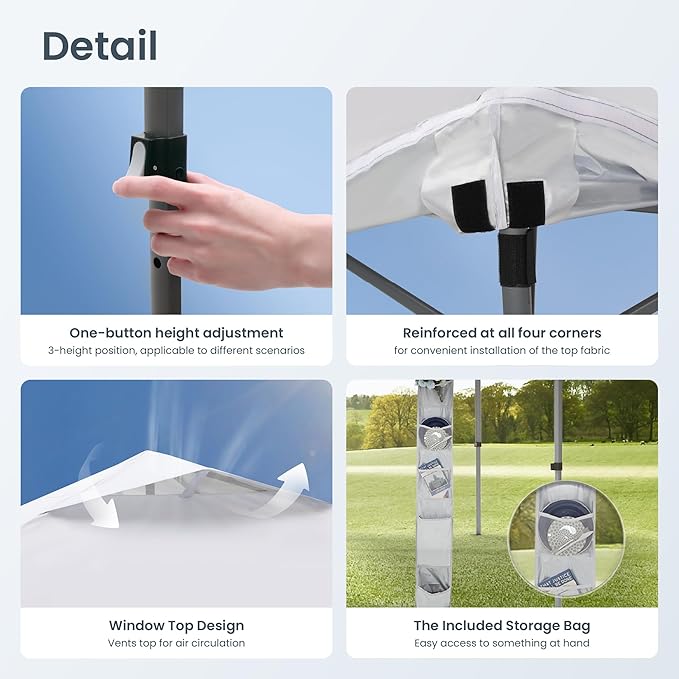 Detail

One-button height adjustment
3-height position, applicable to different scenarios

Reinforced at all four corners
for convenient installation of the top fabric

Window Top Design
Vents top for air circulation

The Included Storage Bag
Easy access to something at hand