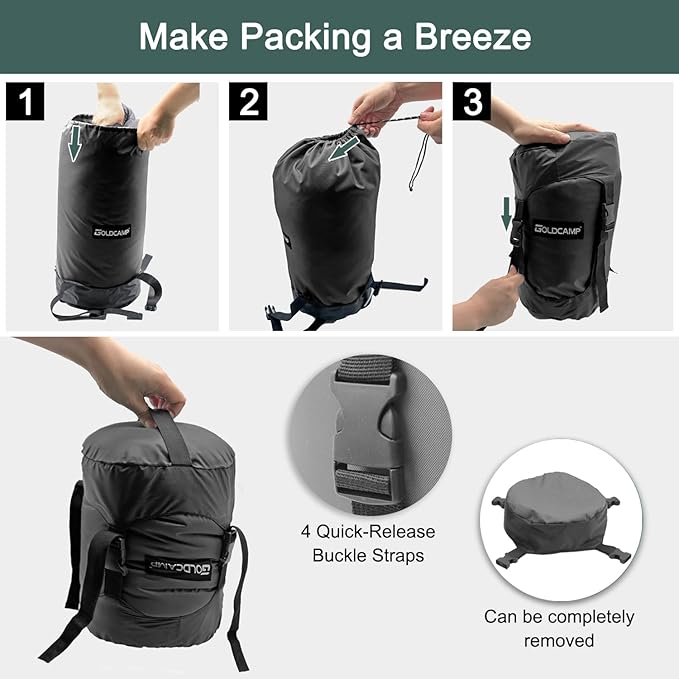 Make Packing a Breeze

1

GOLDCAMP

2

3

GOLDCAMP

GOLDCAMP

4 Quick-Release Buckle Straps

Can be completely removed