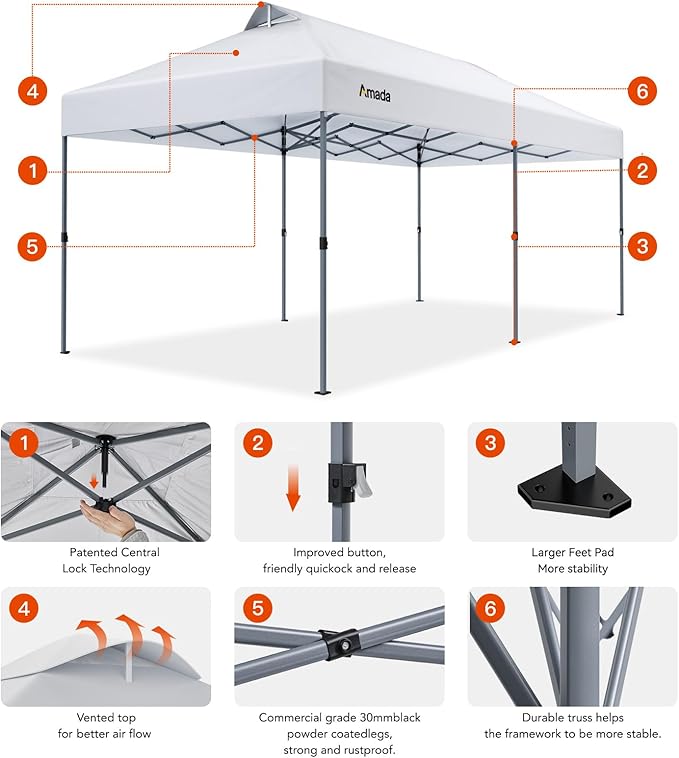 4

Amada

6

1

2

5

3

1

Patented Central Lock Technology

2

Improved button, friendly quickock and release

3

Larger Feet Pad More stability

4

Vented top for better air flow

5

Commercial grade 30mmblack powder coatedlegs, strong and rustproof.

6

Durable truss helps the framework to be more stable.