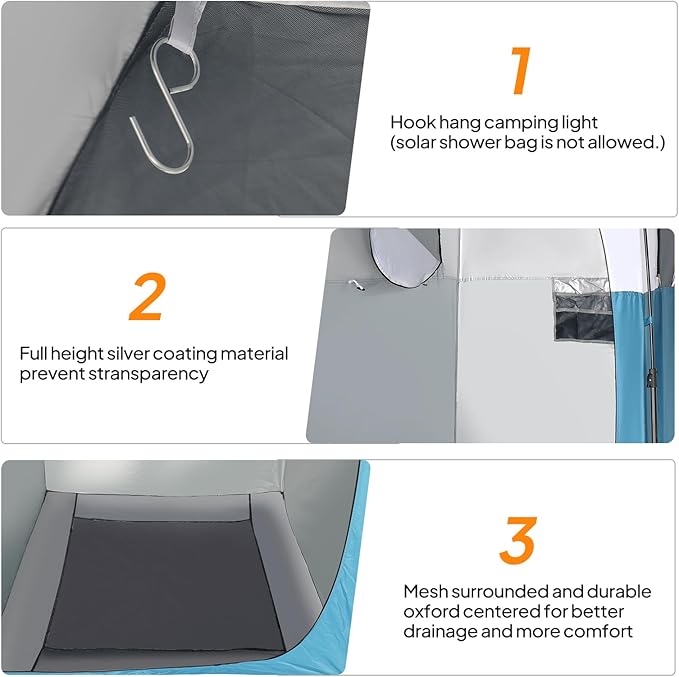 1

Hook hang camping light (solar shower bag is not allowed.)

2

Full height silver coating material prevent stransparency

3

Mesh surrounded and durable oxford centered for better drainage and more comfort