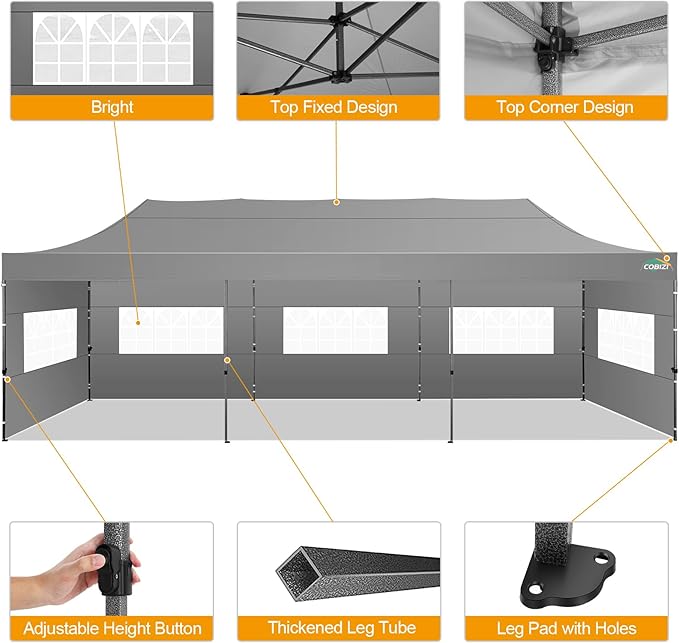 Bright

Top Fixed Design

Top Corner Design

COBIZI

Adjustable Height Button

Thickened Leg Tube

Leg Pad with Holes