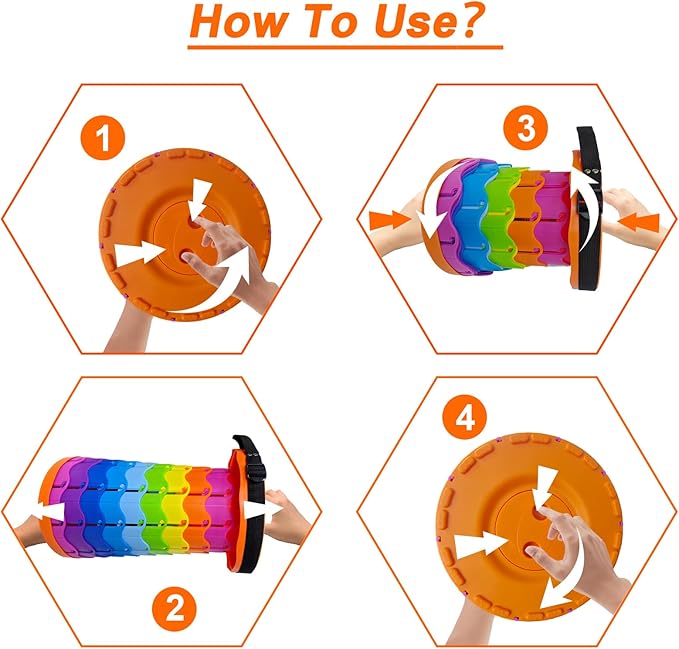 How To Use?

1

3

2

4