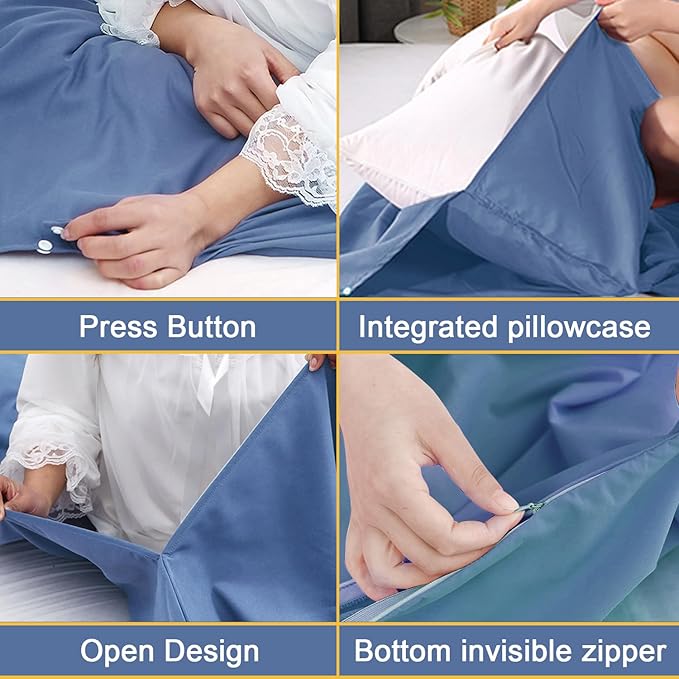 Press Button

Integrated pillowcase

Open Design

Bottom invisible zipper