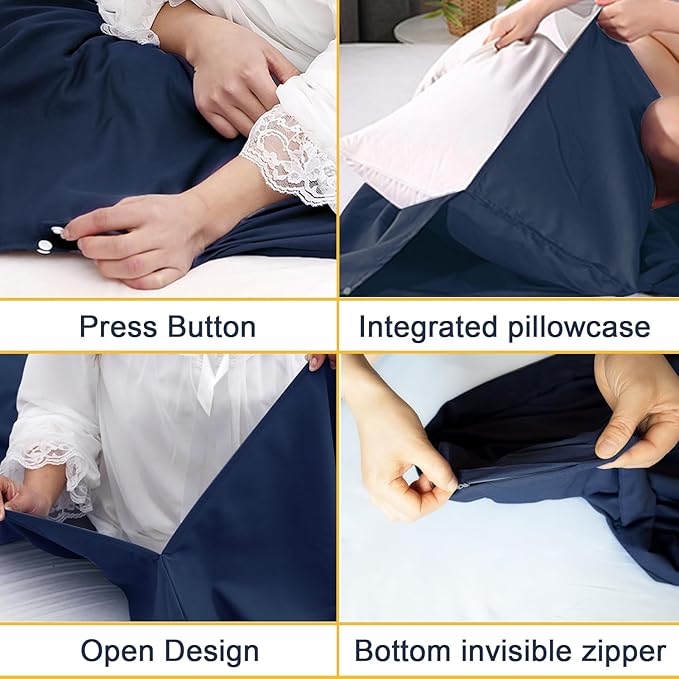 Press Button

Integrated pillowcase

Open Design

Bottom invisible zipper