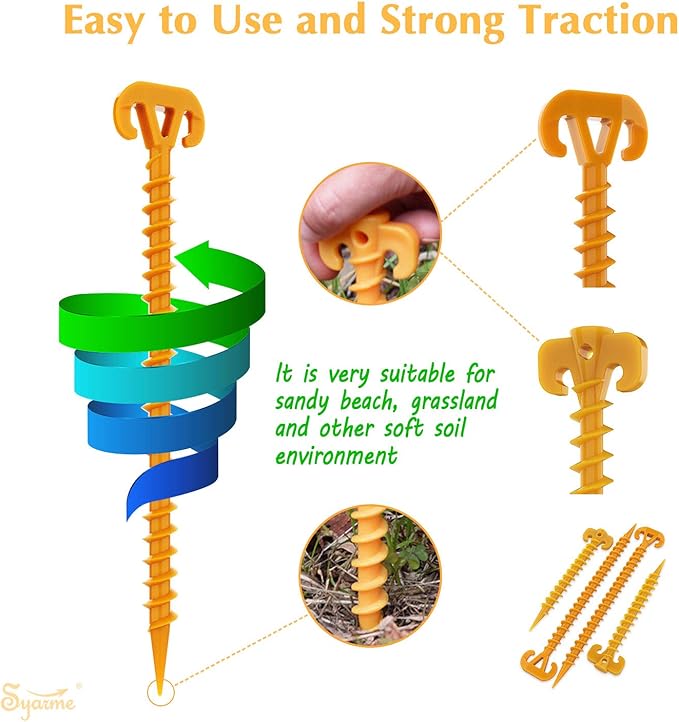 Easy to Use and Strong Traction

It is very suitable for sandy beach, grassland and other soft soil environment

Syarme®