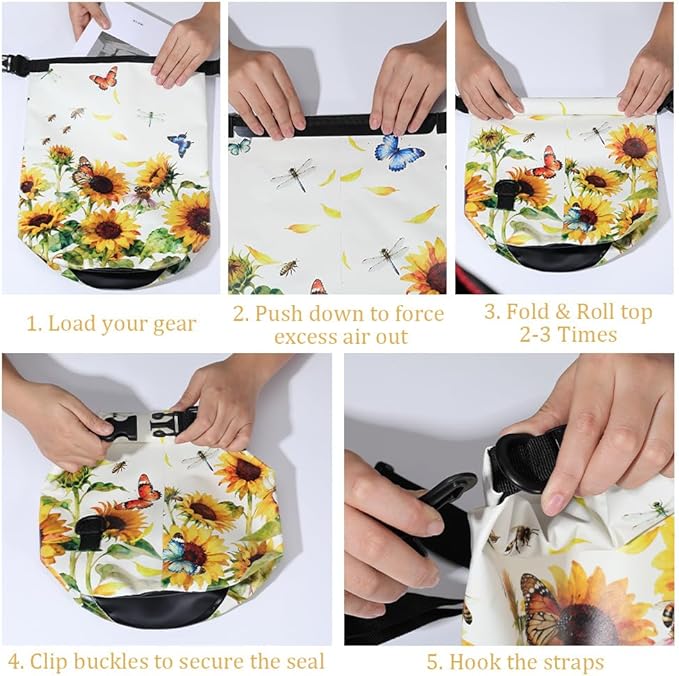 1. Load your gear

2. Push down to force excess air out

3. Fold & Roll top 2-3 Times

4. Clip buckles to secure the seal

5. Hook the straps