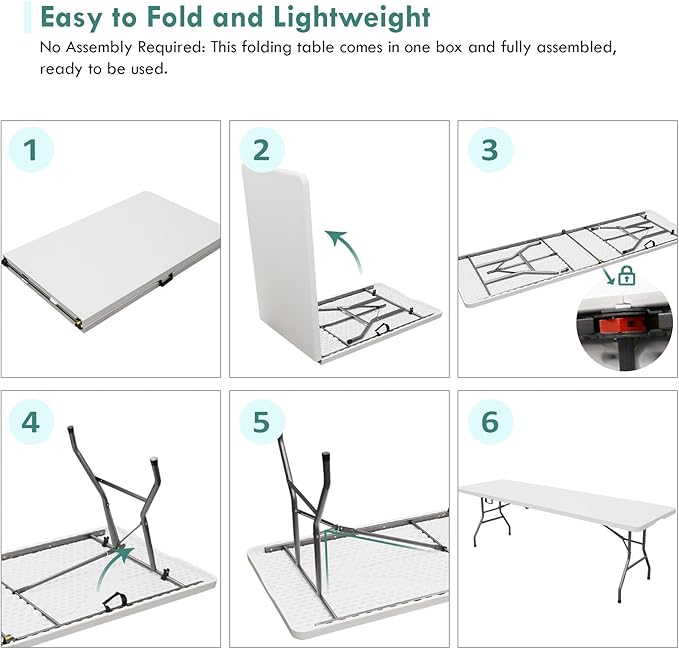 Easy to Fold and Lightweight

No Assembly Required: This folding table comes in one box and fully assembled, ready to be used.

1

2

3

4

5

6