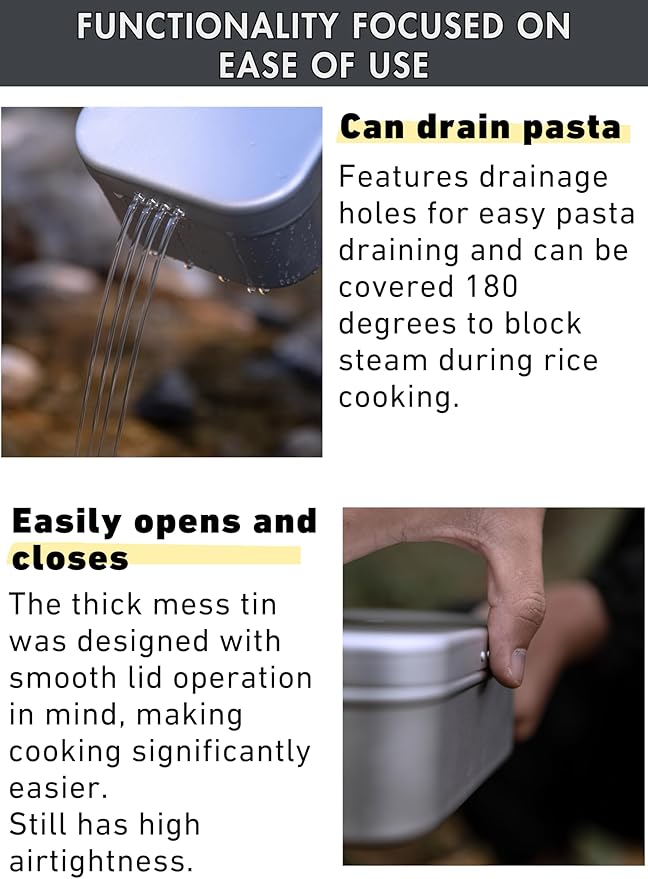 FUNCTIONALITY FOCUSED ON EASE OF USE

Can drain pasta

Features drainage holes for easy pasta draining and can be covered 180 degrees to block steam during rice cooking.

Easily opens and closes

The thick mess tin was designed with smooth lid operation in mind, making cooking significantly easier.
Still has high airtightness.