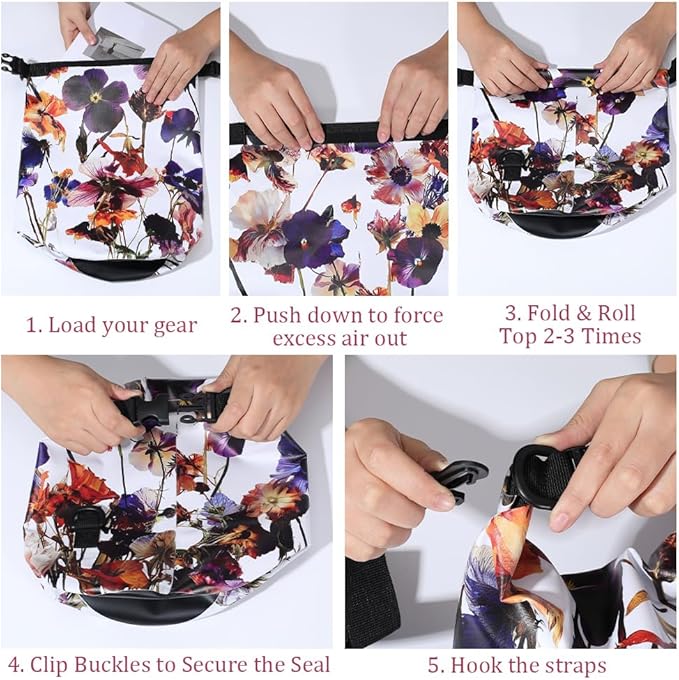 1. Load your gear

2. Push down to force excess air out

3. Fold & Roll Top 2-3 Times

4. Clip Buckles to Secure the Seal

5. Hook the straps