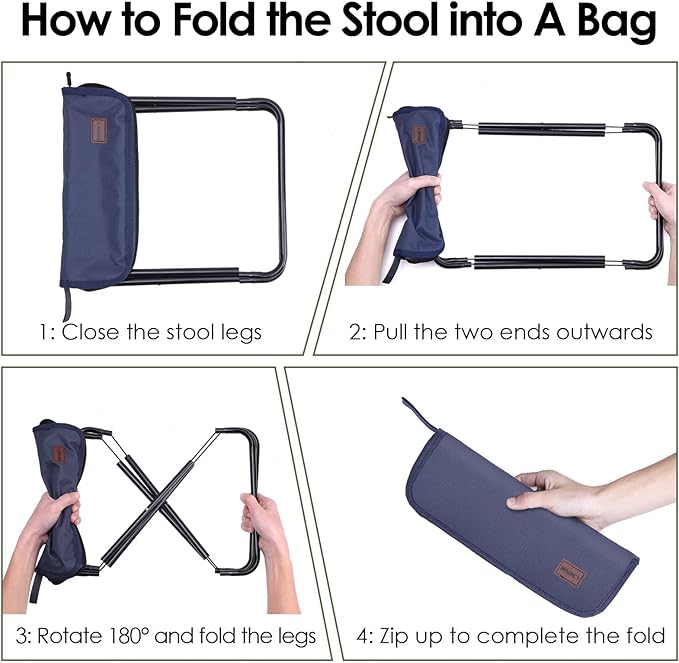 How to Fold the Stool into A Bag

1: Close the stool legs

2: Pull the two ends outwards

3: Rotate 180° and fold the legs

4: Zip up to complete the fold