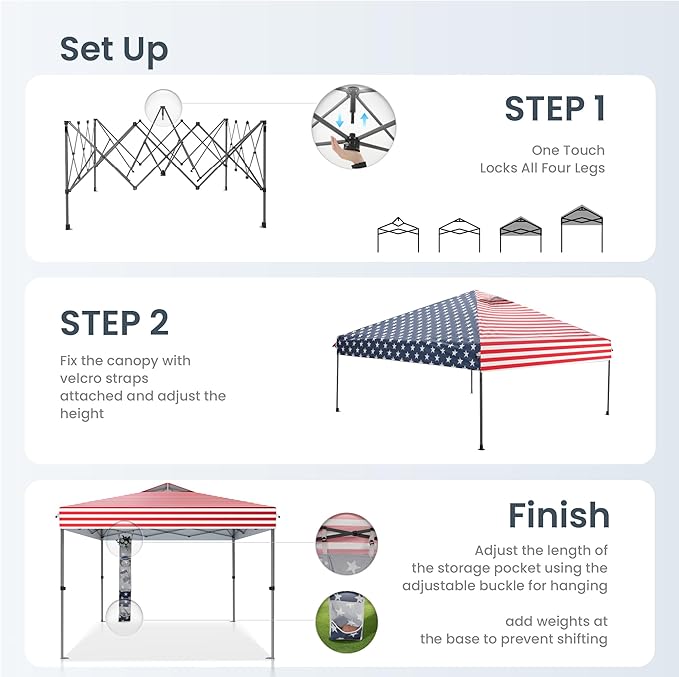 Set Up

STEP 1

One Touch
Locks All Four Legs

STEP 2

Fix the canopy with velcro straps attached and adjust the height

Finish

Adjust the length of the storage pocket using the adjustable buckle for hanging

add weights at the base to prevent shifting