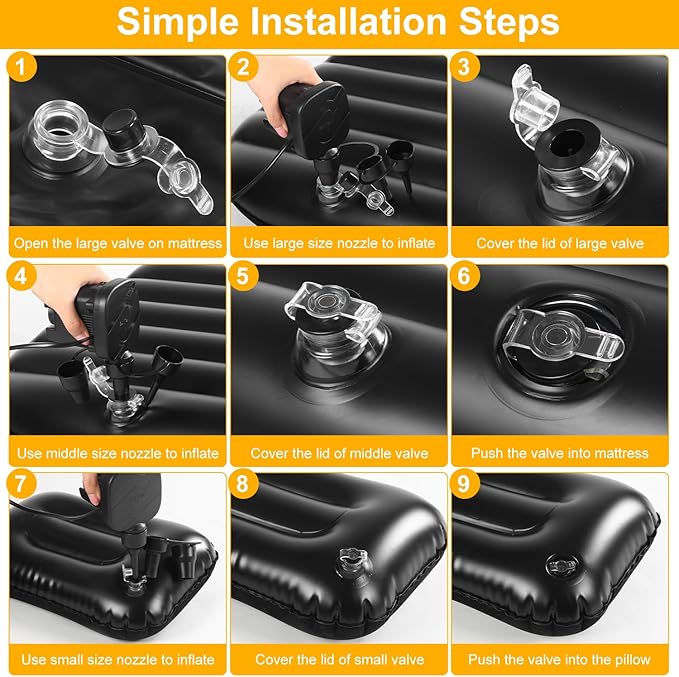 Simple Installation Steps

1
Open the large valve on mattress

2
Use large size nozzle to inflate

3
Cover the lid of large valve

4
Use middle size nozzle to inflate

5
Cover the lid of middle valve

6
Push the valve into mattress

7
Use small size nozzle to inflate

8
Cover the lid of small valve

9
Push the valve into the pillow