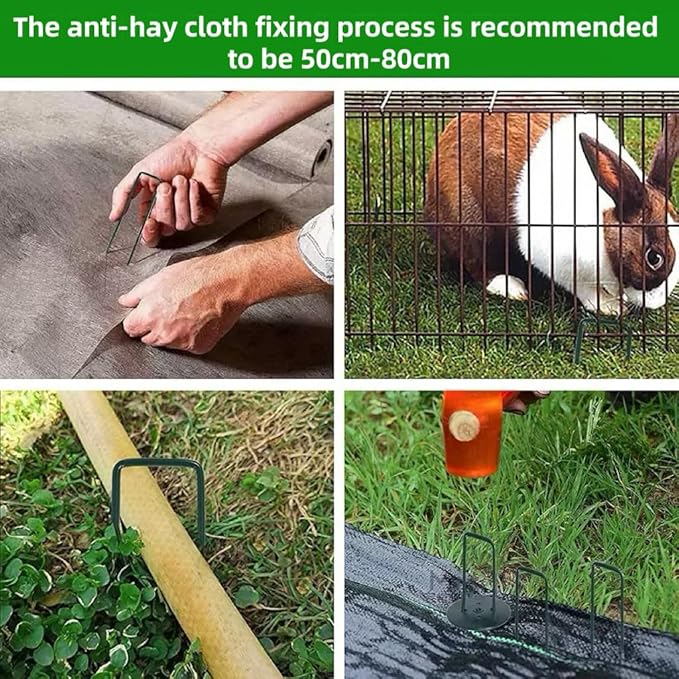 The anti-hay cloth fixing process is recommended to be 50cm-80cm