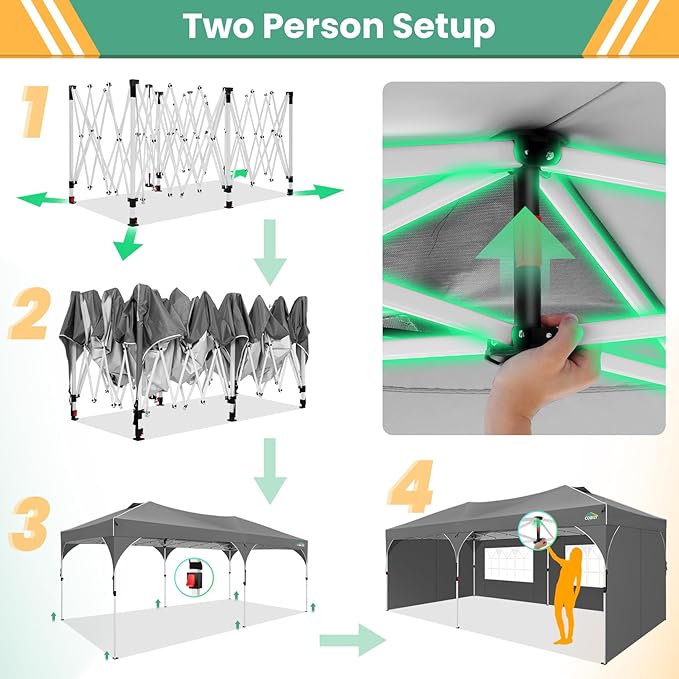 Two Person Setup

1

2

3

4

COBIZI