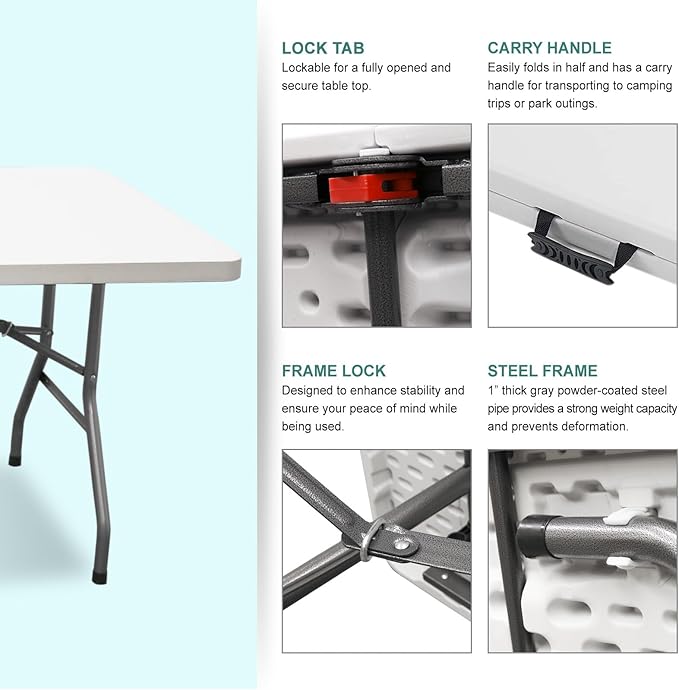 LOCK TAB
Lockable for a fully opened and secure table top.

CARRY HANDLE
Easily folds in half and has a carry handle for transporting to camping trips or park outings.

FRAME LOCK
Designed to enhance stability and ensure your peace of mind while being used.

STEEL FRAME
1" thick gray powder-coated steel pipe provides a strong weight capacity and prevents deformation.