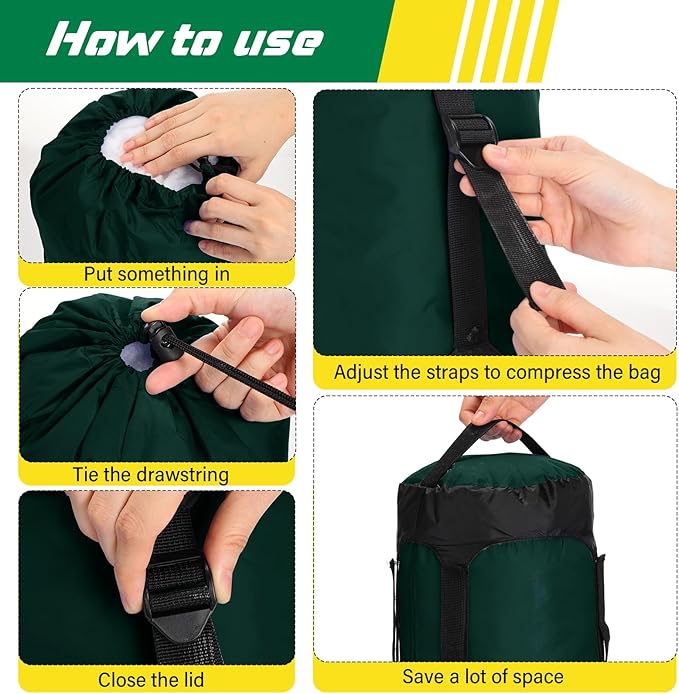 How to use

Put something in

Tie the drawstring

Close the lid

Adjust the straps to compress the bag

Save a lot of space