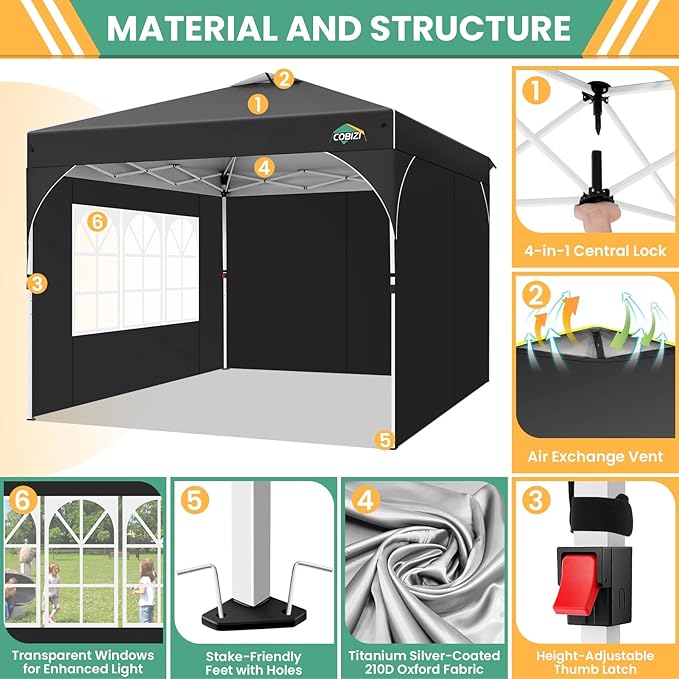 MATERIAL AND STRUCTURE

2
1
COBIZI
4
6
3
5

1
4-in-1 Central Lock

2
Air Exchange Vent

6
Transparent Windows for Enhanced Light

5
Stake-Friendly Feet with Holes

4
Titanium Silver-Coated 210D Oxford Fabric

3
Height-Adjustable Thumb Latch