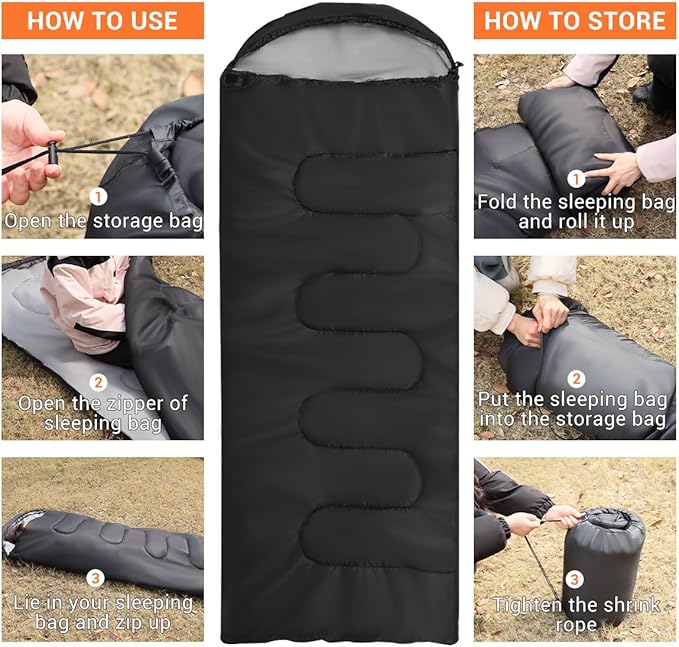 HOW TO USE

1
Open the storage bag

2
Open the zipper of sleeping bag

3
Lie in your sleeping bag and zip up

HOW TO STORE

1
Fold the sleeping bag and roll it up

2
Put the sleeping bag into the storage bag

3
Tighten the shrink rope