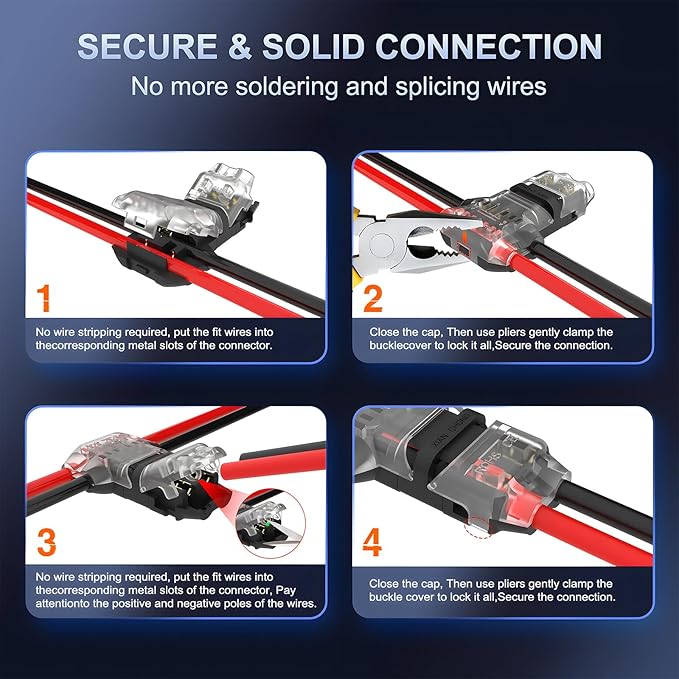 SECURE & SOLID CONNECTION
No more soldering and splicing wires

1
No wire stripping required, put the fit wires into thecorresponding metal slots of the connector.

2
Close the cap, Then use pliers gently clamp the bucklecover to lock it all,Secure the connection.

3
No wire stripping required, put the fit wires into thecorresponding metal slots of the connector, Pay attentionto the positive and negative poles of the wires.

4
Close the cap, Then use pliers gently clamp the buckle cover to lock it all,Secure the connection.