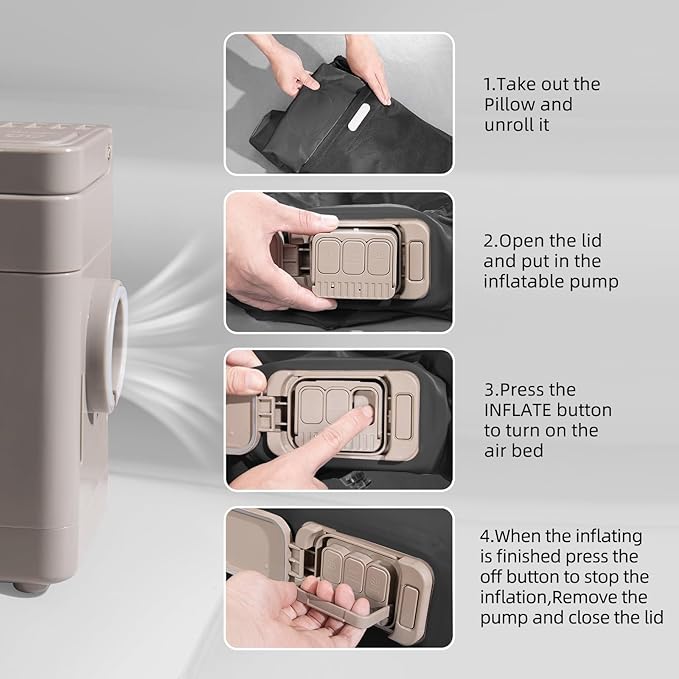 1.Take out the Pillow and unroll it

2.Open the lid and put in the inflatable pump

3.Press the INFLATE button to turn on the air bed

4.When the inflating is finished press the off button to stop the inflation,Remove the pump and close the lid