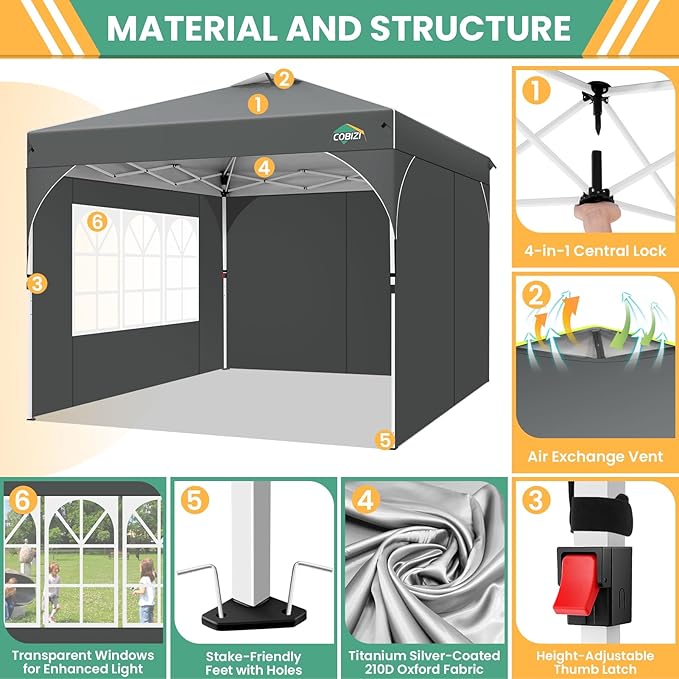 MATERIAL AND STRUCTURE

2
1
COBIZI
4
6
3
5

1
4-in-1 Central Lock

2
Air Exchange Vent

6
Transparent Windows for Enhanced Light

5
Stake-Friendly Feet with Holes

4
Titanium Silver-Coated 210D Oxford Fabric

3
Height-Adjustable Thumb Latch