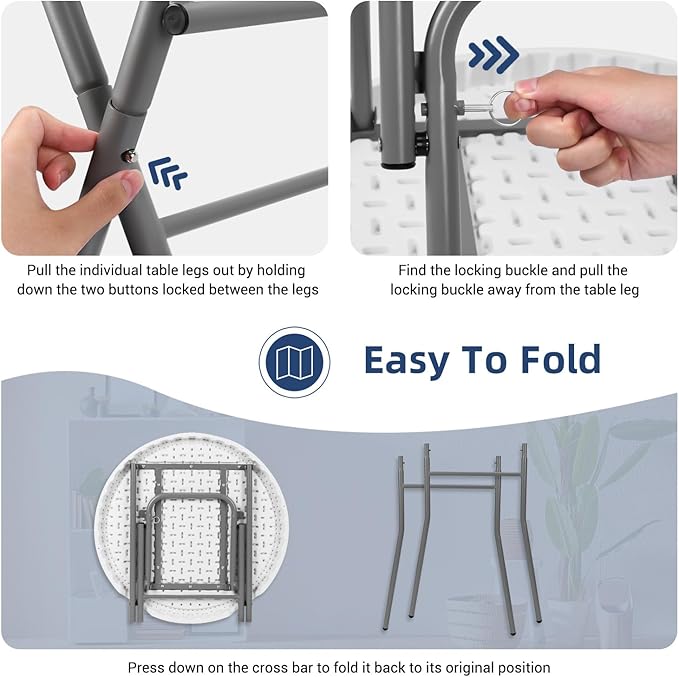 Pull the individual table legs out by holding down the two buttons locked between the legs

Find the locking buckle and pull the locking buckle away from the table leg

Easy To Fold

Press down on the cross bar to fold it back to its original position