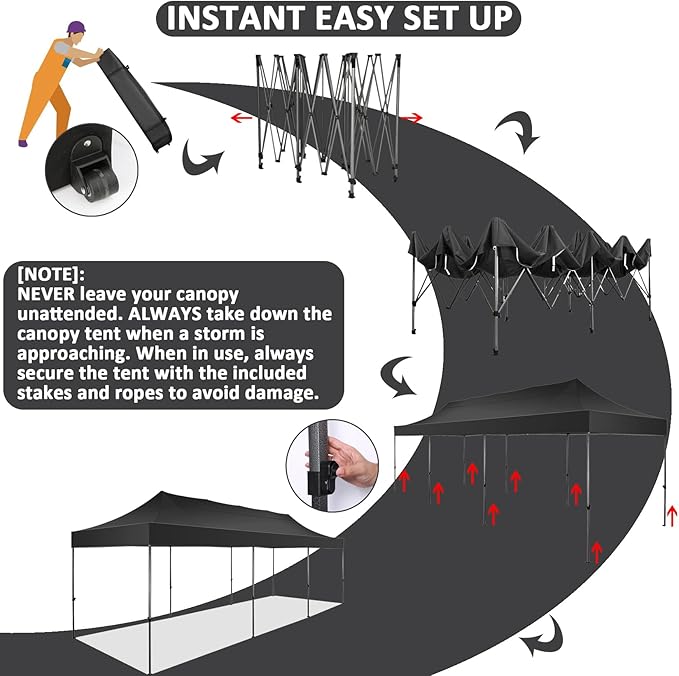 INSTANT EASY SET UP

[NOTE]:
NEVER leave your canopy unattended. ALWAYS take down the canopy tent when a storm is approaching. When in use, always secure the tent with the included stakes and ropes to avoid damage.