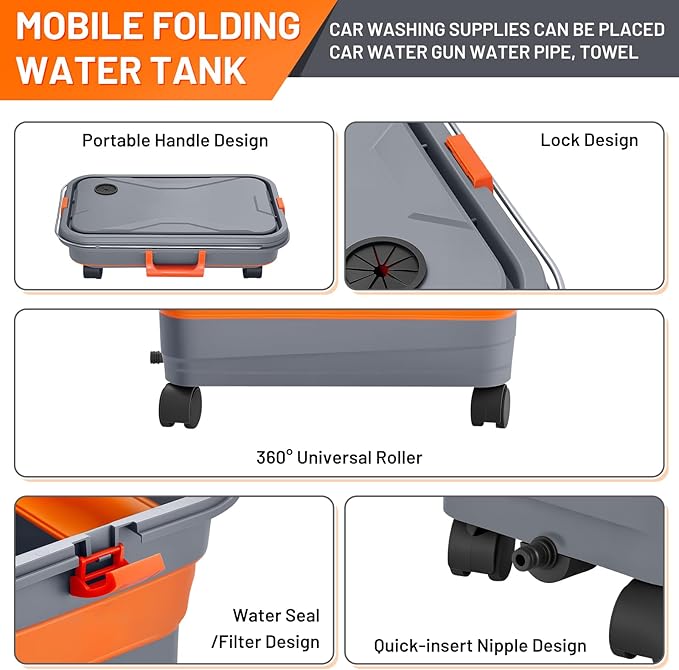 MOBILE FOLDING WATER TANK

CAR WASHING SUPPLIES CAN BE PLACED CAR WATER GUN WATER PIPE, TOWEL

Portable Handle Design

Lock Design

360° Universal Roller

Water Seal /Filter Design

Quick-insert Nipple Design