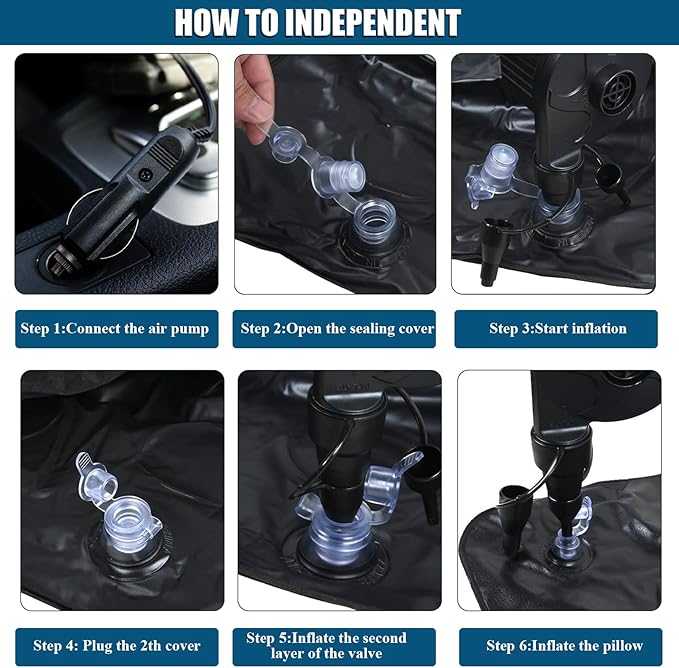 HOW TO INDEPENDENT

Step 1:Connect the air pump

Step 2:Open the sealing cover

Step 3:Start inflation

Step 4: Plug the 2th cover

Step 5:Inflate the second layer of the valve

Step 6:Inflate the pillow