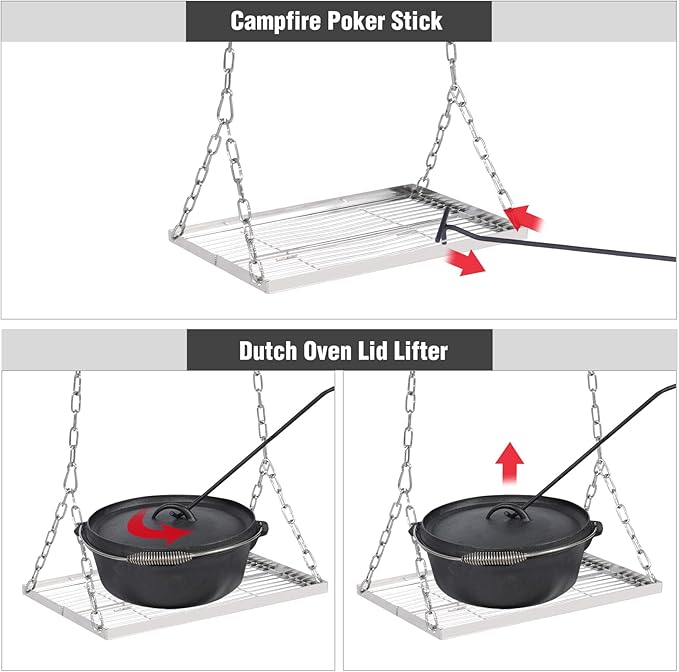 Campfire Poker Stick

Dutch Oven Lid Lifter