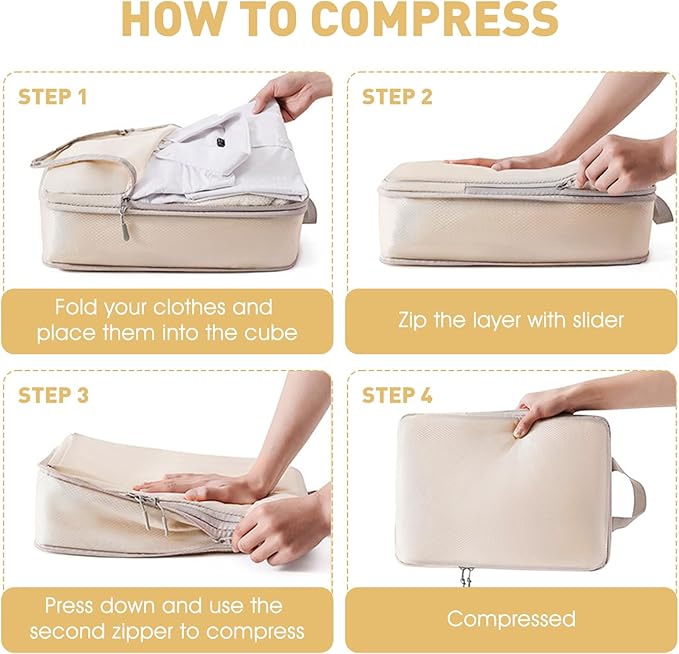 HOW TO COMPRESS

STEP 1

Fold your clothes and place them into the cube

STEP 2

Zip the layer with slider

STEP 3

Press down and use the second zipper to compress

STEP 4

Compressed