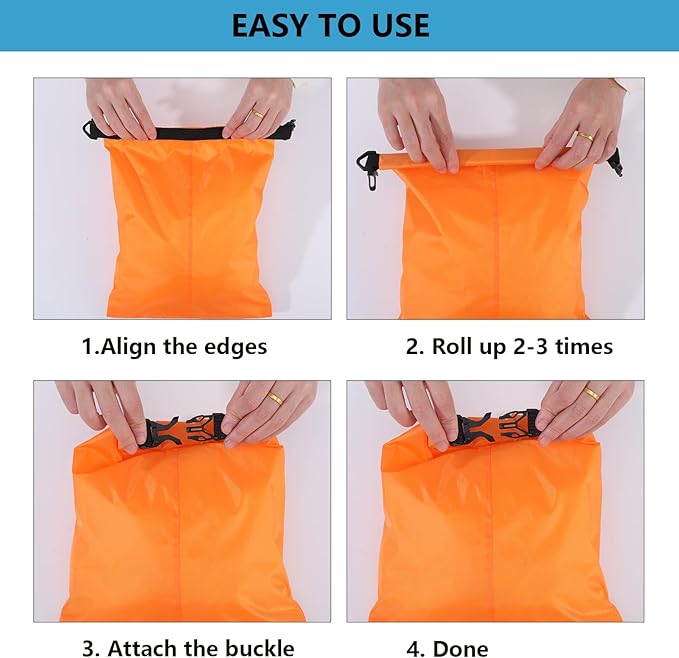 EASY TO USE

1.Align the edges

2. Roll up 2-3 times

3. Attach the buckle

4. Done