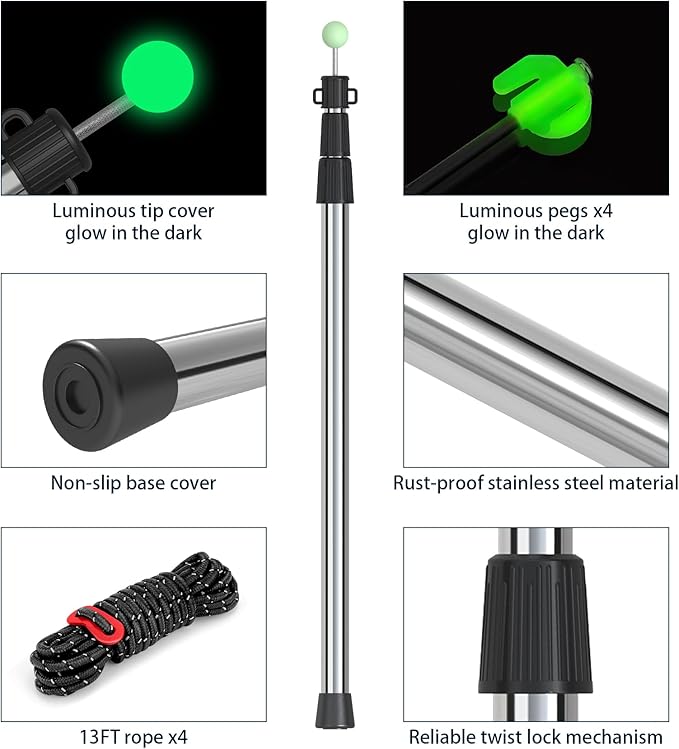 Luminous tip cover
glow in the dark

Luminous pegs x4
glow in the dark

Non-slip base cover

Rust-proof stainless steel material

13FT rope x4

Reliable twist lock mechanism