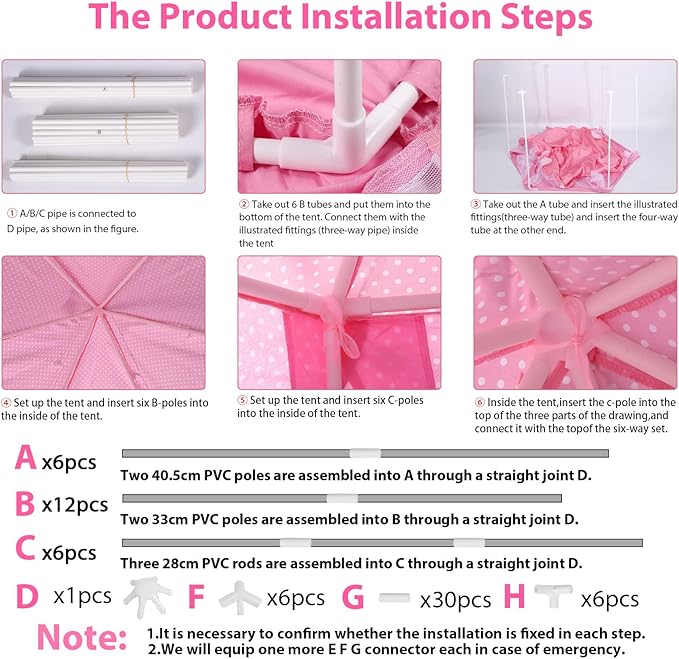 The Product Installation Steps

① A/B/C pipe is connected to D pipe, as shown in the figure.

② Take out 6 B tubes and put them into the bottom of the tent. Connect them with the illustrated fittings (three-way pipe) inside the tent

③ Take out the A tube and insert the illustrated fittings(three-way tube) and insert the four-way tube at the other end.

④ Set up the tent and insert six B-poles into the inside of the tent.

⑤ Set up the tent and insert six C-poles into the inside of the tent.

⑥ Inside the tent,insert the c-pole into the top of the three parts of the drawing,and connect it with the topof the six-way set.

A x6pcs
Two 40.5cm PVC poles are assembled into A through a straight joint D.

B x12pcs
Two 33cm PVC poles are assembled into B through a straight joint D.

C x6pcs
Three 28cm PVC rods are assembled into C through a straight joint D.

D x1pcs F x6pcs G x30pcs H x6pcs

Note: 1.It is necessary to confirm whether the installation is fixed in each step.
2.We will equip one more E F G connector each in case of emergency.