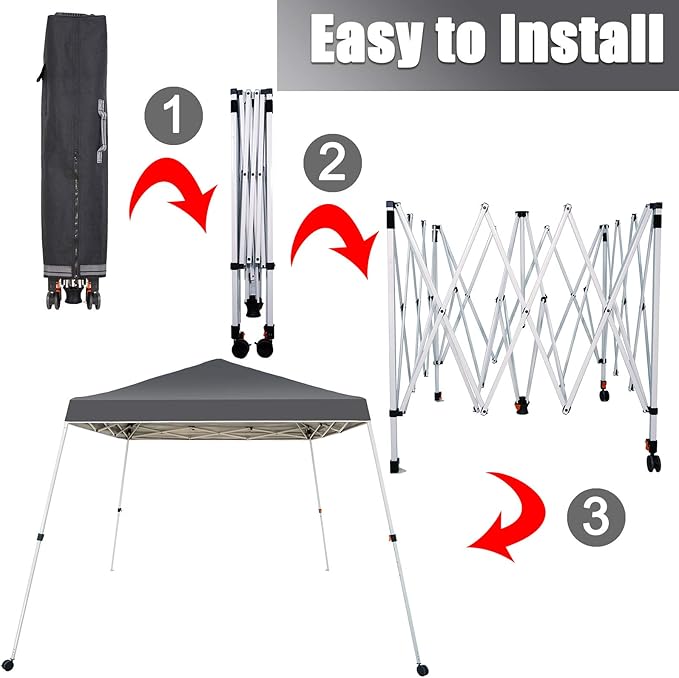 Easy to Install

1

2

3