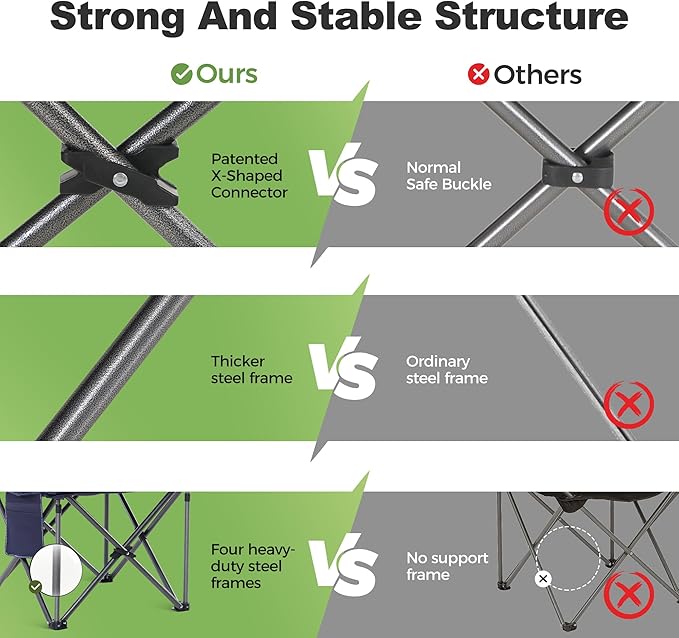 Strong And Stable Structure

Ours

Others

Patented X-Shaped Connector

VS

Normal Safe Buckle

Thicker steel frame

VS

Ordinary steel frame

Four heavy-duty steel frames

VS

No support frame