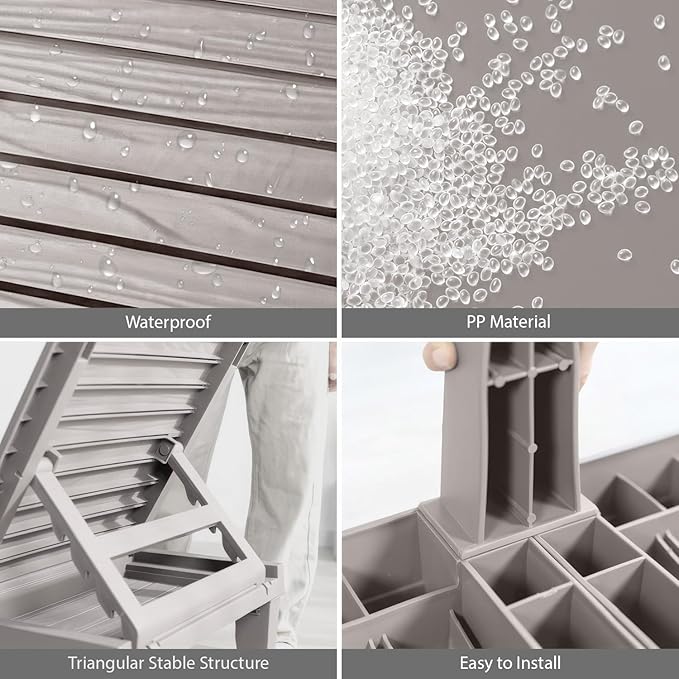 Waterproof

PP Material

Triangular Stable Structure

Easy to Install