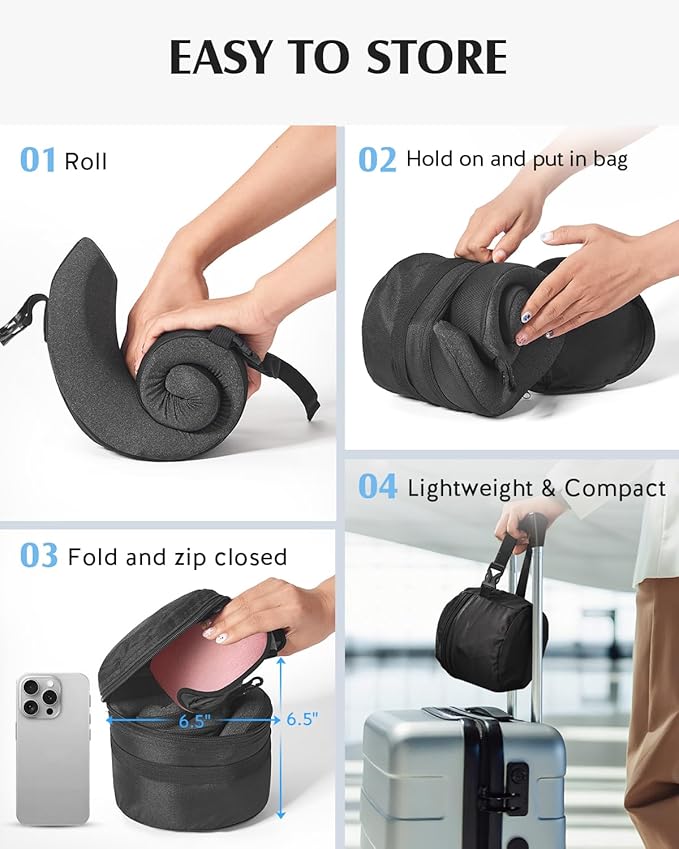 EASY TO STORE

01 Roll

02 Hold on and put in bag

03 Fold and zip closed

6.5"

6.5"

04 Lightweight & Compact