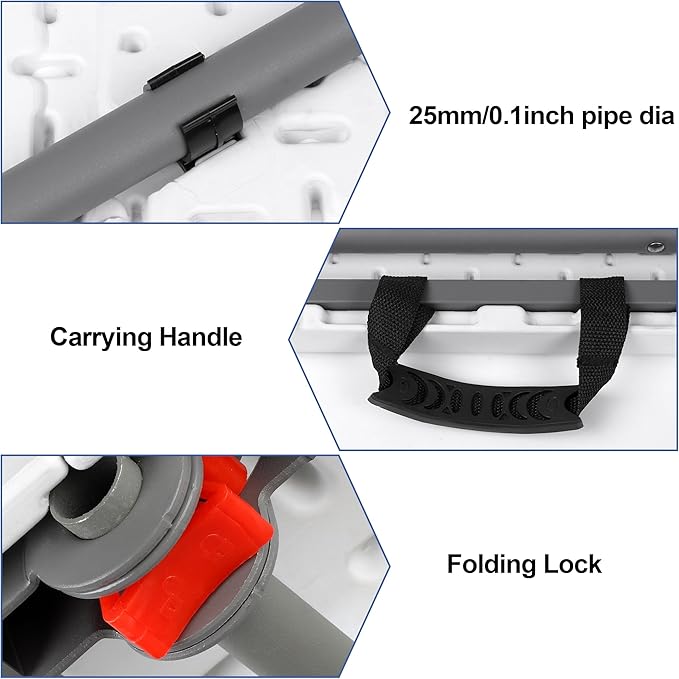 25mm/0.1inch pipe dia

Carrying Handle

Folding Lock