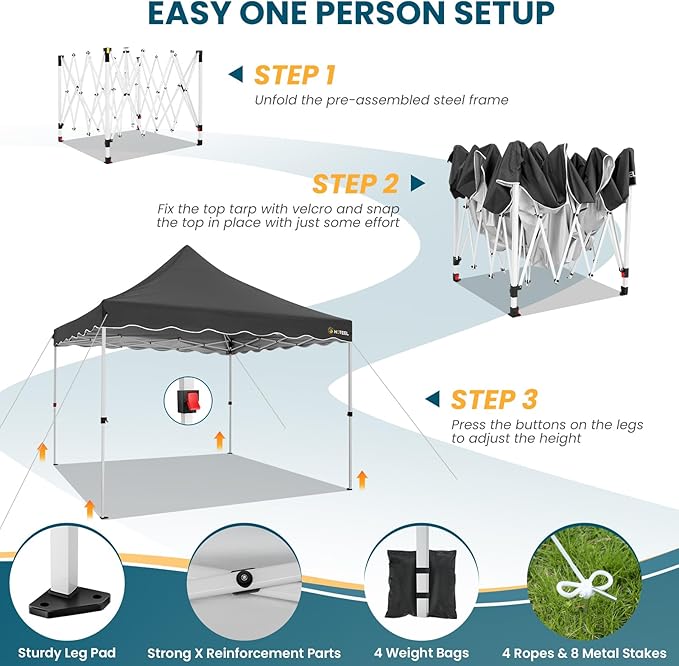 EASY ONE PERSON SETUP

STEP 1
Unfold the pre-assembled steel frame

STEP 2
Fix the top tarp with velcro and snap the top in place with just some effort

HOTEEL

STEP 3
Press the buttons on the legs to adjust the height

Sturdy Leg Pad
Strong X Reinforcement Parts
4 Weight Bags
4 Ropes & 8 Metal Stakes