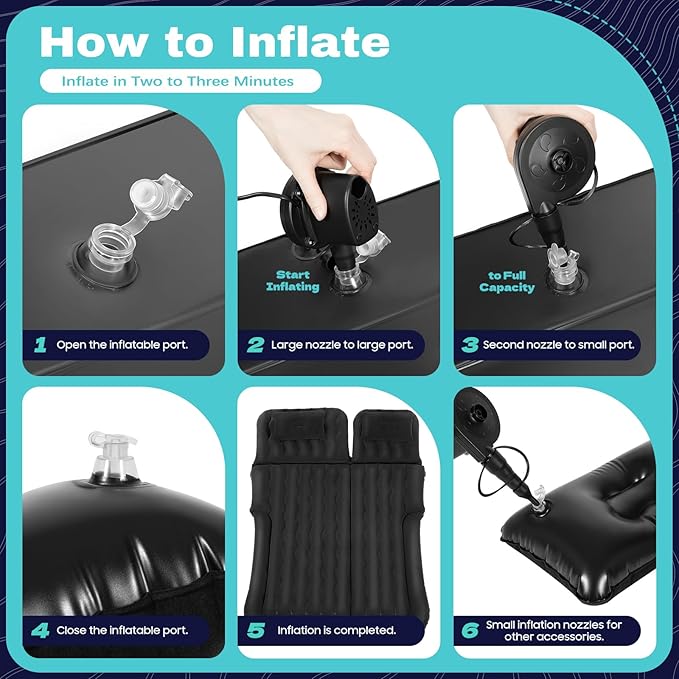 How to Inflate

Inflate in Two to Three Minutes

1 Open the inflatable port.

Start Inflating

2 Large nozzle to large port.

to Full Capacity

3 Second nozzle to small port.

4 Close the inflatable port.

5 Inflation is completed.

6 Small inflation nozzles for other accessories.