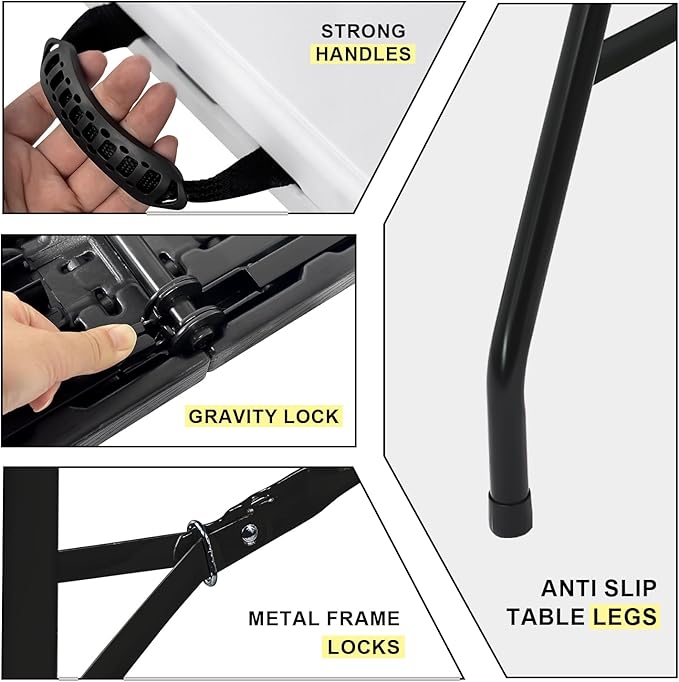 STRONG HANDLES

GRAVITY LOCK

METAL FRAME LOCKS

ANTI SLIP TABLE LEGS