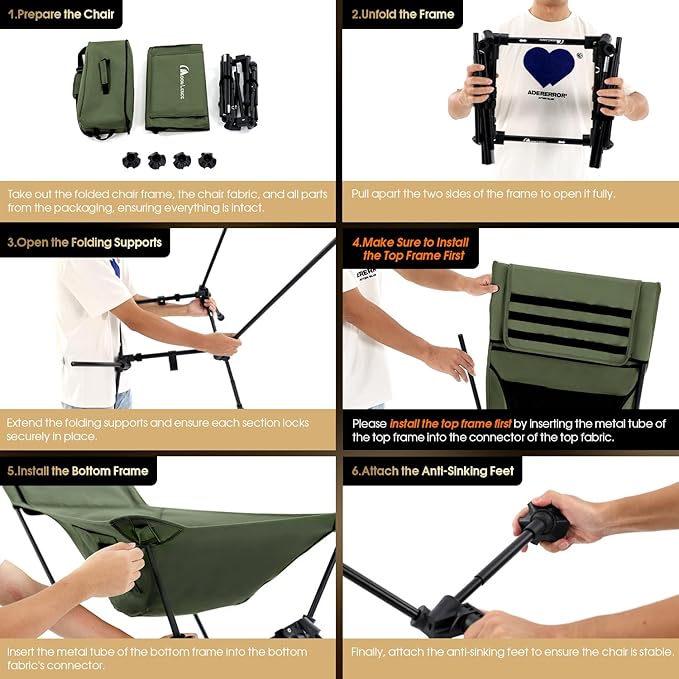 1.Prepare the Chair

MOON LENCE

Take out the folded chair frame, the chair fabric, and all parts from the packaging, ensuring everything is intact.

2.Unfold the Frame

ADERERROR

Pull apart the two sides of the frame to open it fully.

3.Open the Folding Supports

Extend the folding supports and ensure each section locks securely in place.

4.Make Sure to Install the Top Frame First

Please install the top frame first by inserting the metal tube of the top frame into the connector of the top fabric.

5.Install the Bottom Frame

Insert the metal tube of the bottom frame into the bottom fabric's connector.

6.Attach the Anti-Sinking Feet

Finally, attach the anti-sinking feet to ensure the chair is stable.