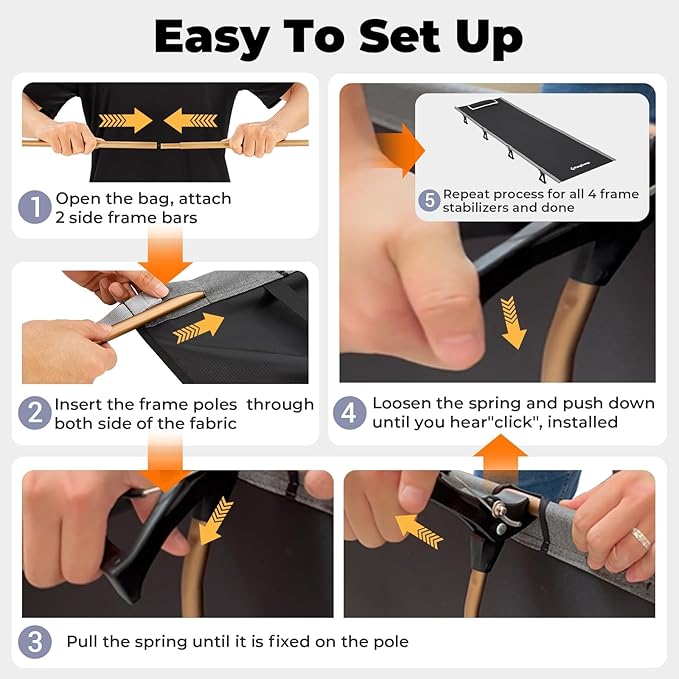 Easy To Set Up

1 Open the bag, attach 2 side frame bars

2 Insert the frame poles through both side of the fabric

3 Pull the spring until it is fixed on the pole

4 Loosen the spring and push down until you hear"click", installed

5 Repeat process for all 4 frame stabilizers and done